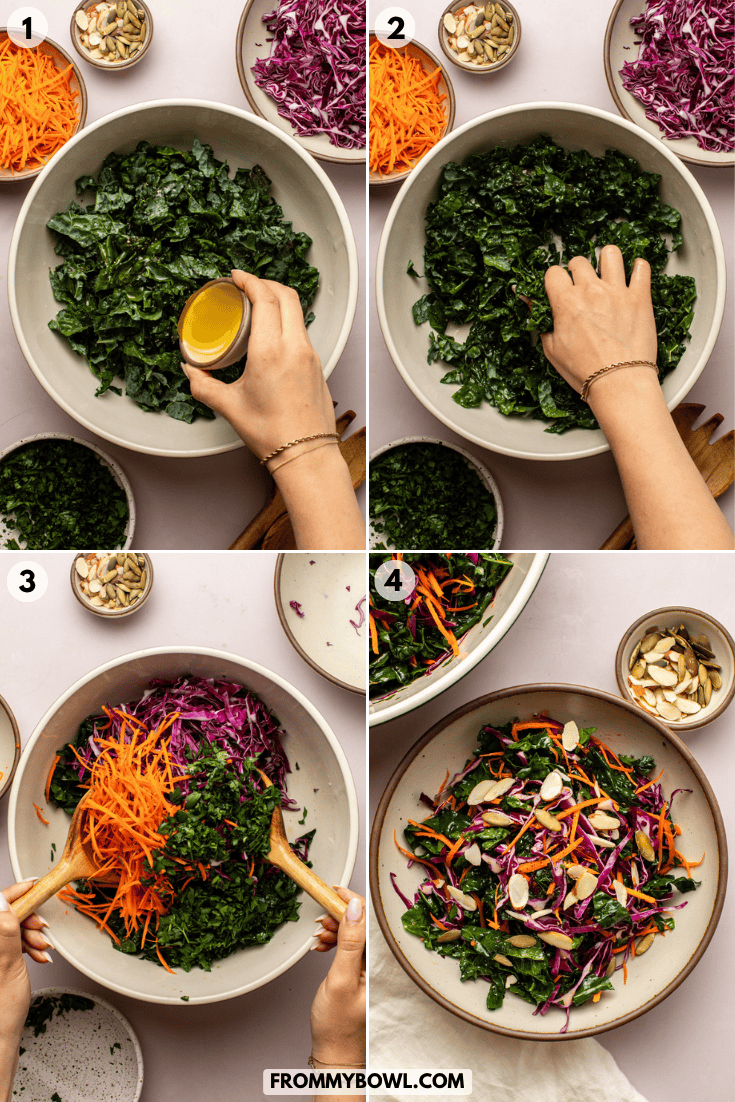 1

2

3

4

FROMMYBOWL.COM