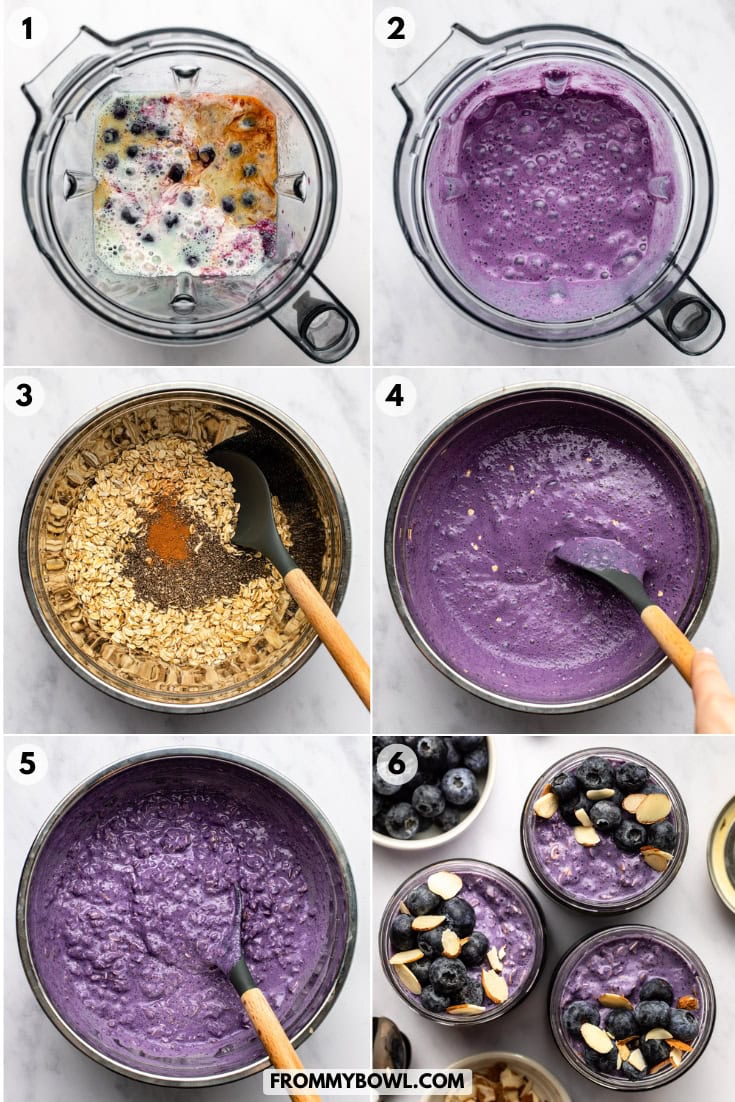 1
2
3
4
5
6
FROMMYBOWL.COM