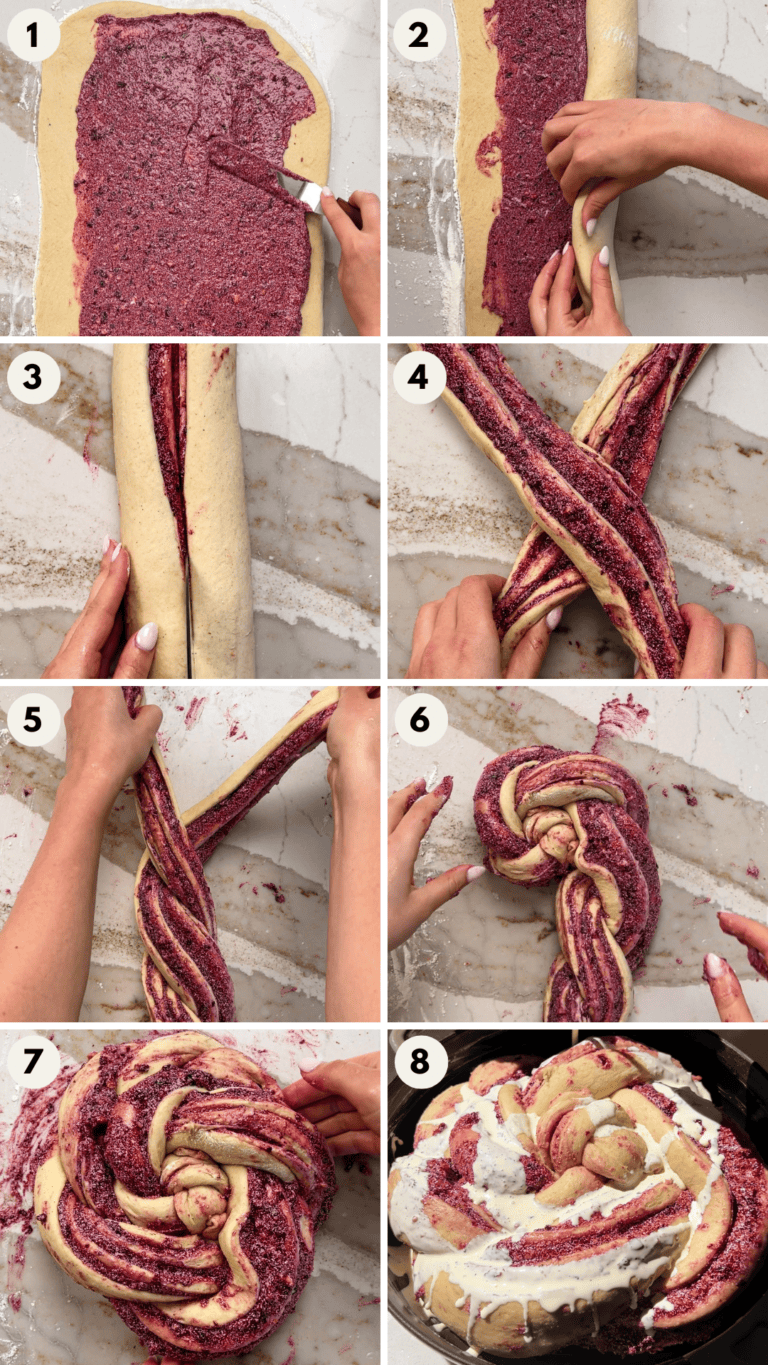 1

2

3

4

5

6

7

8