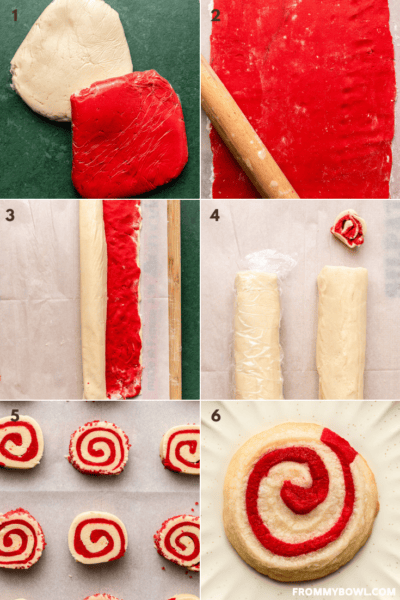 1

2

3

4

5

6

FROMMYBOWL.COM