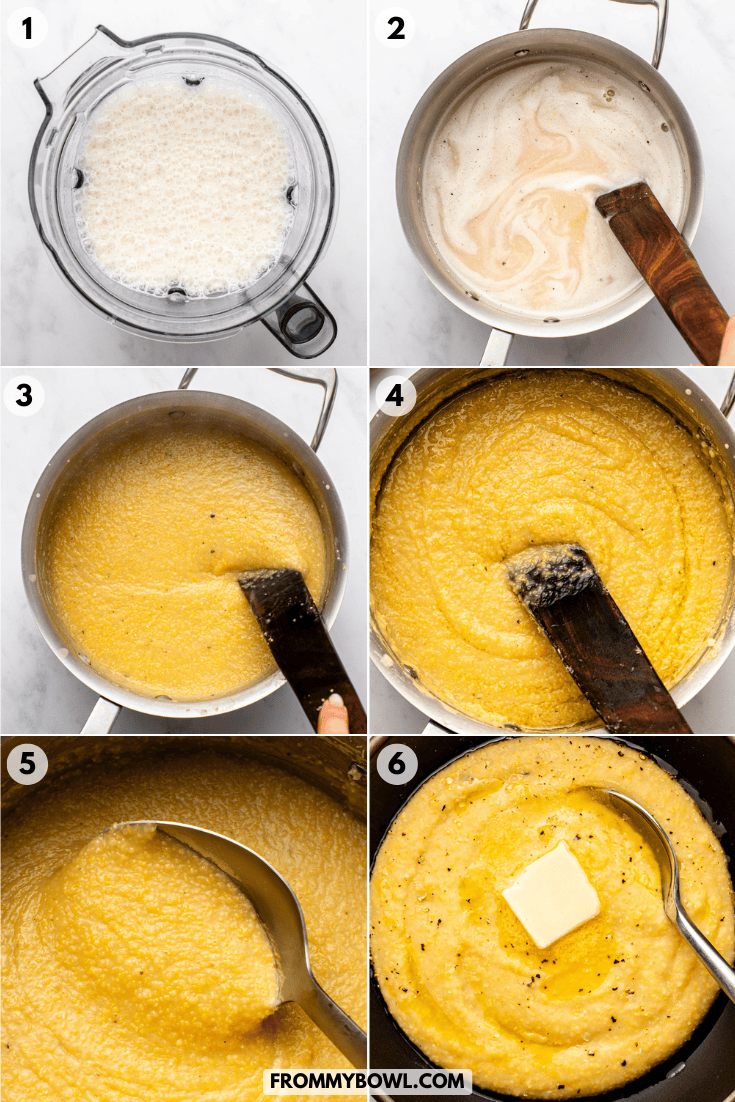 1
2
3
4
5
6
FROMMYBOWL.COM