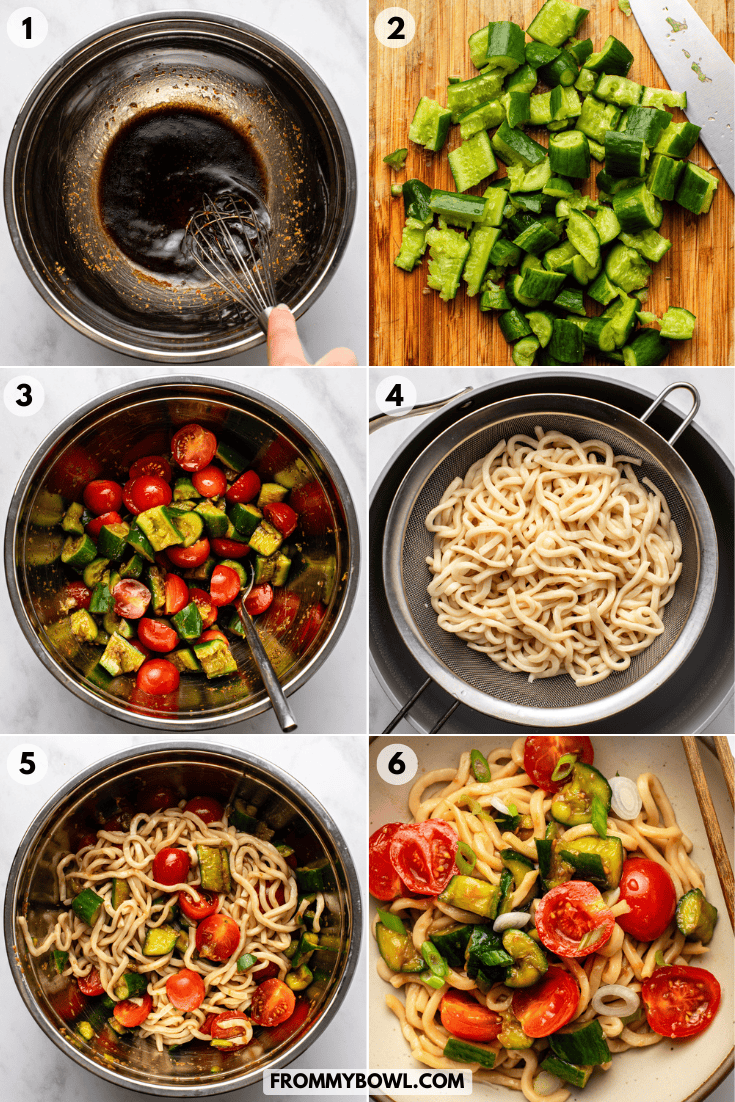 1

2

3

4

5

6

FROMMYBOWL.COM